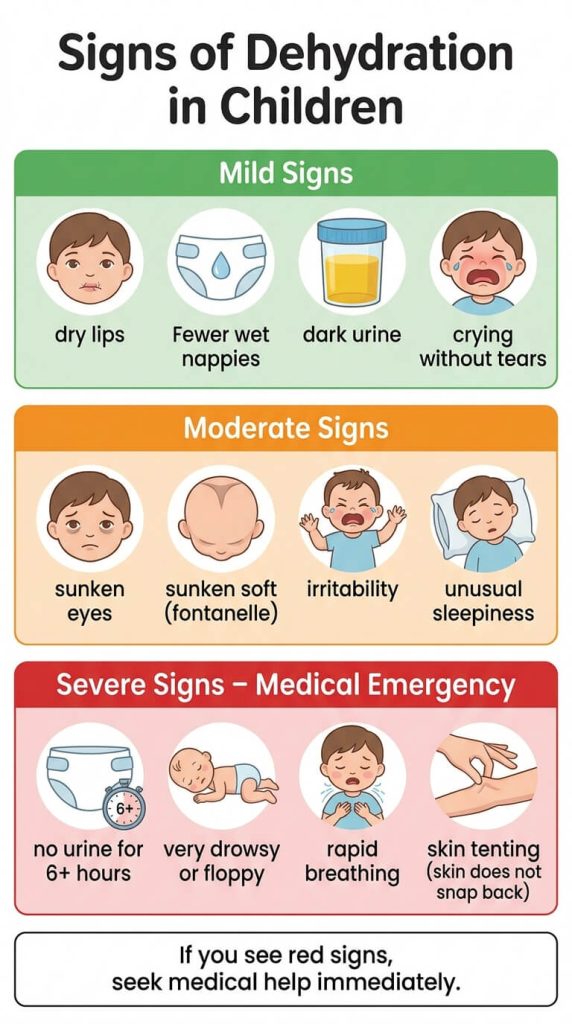 Signs of Dehydration in Children

Mild Signs

dry lips

Fewer wet nappies

dark urine

crying without tears

Moderate Signs

sunken eyes

sunken soft (fontanelle)

irritability

unusual sleepiness

Severe Signs – Medical Emergency

6+

no urine for 6+ hours

very drowsy or floppy

rapid breathing

skin tenting (skin does not snap back)

If you see red signs, seek medical help immediately.